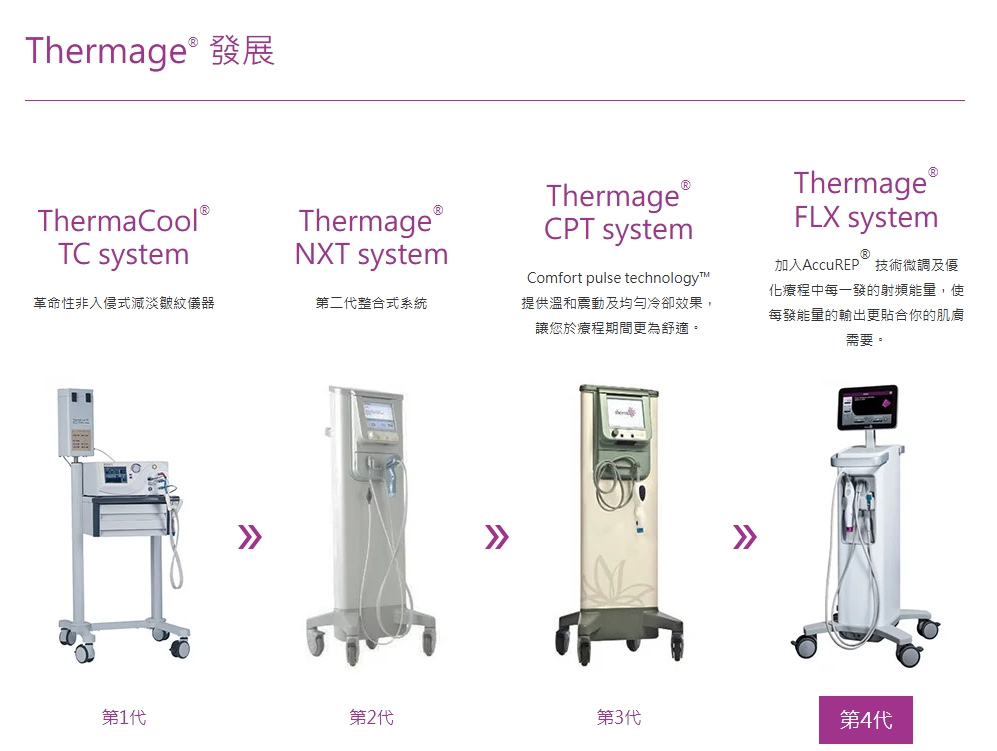 Thermage® 發展

ThermaCool® TC system

革命性非入侵式減淡皺紋儀器

Thermage® NXT system

第二代整合式系統

Thermage® CPT system

Comfort pulse technology™ 提供溫和震動及均勻冷卻效果，讓您於療程期間更為舒適。

Thermage® FLX system

加入AccuREP® 技術微調及優化療程中每一發的射頻能量，使每發能量的輸出更貼合你的肌膚需要。

»

»

»

第1代

第2代

第3代

第4代