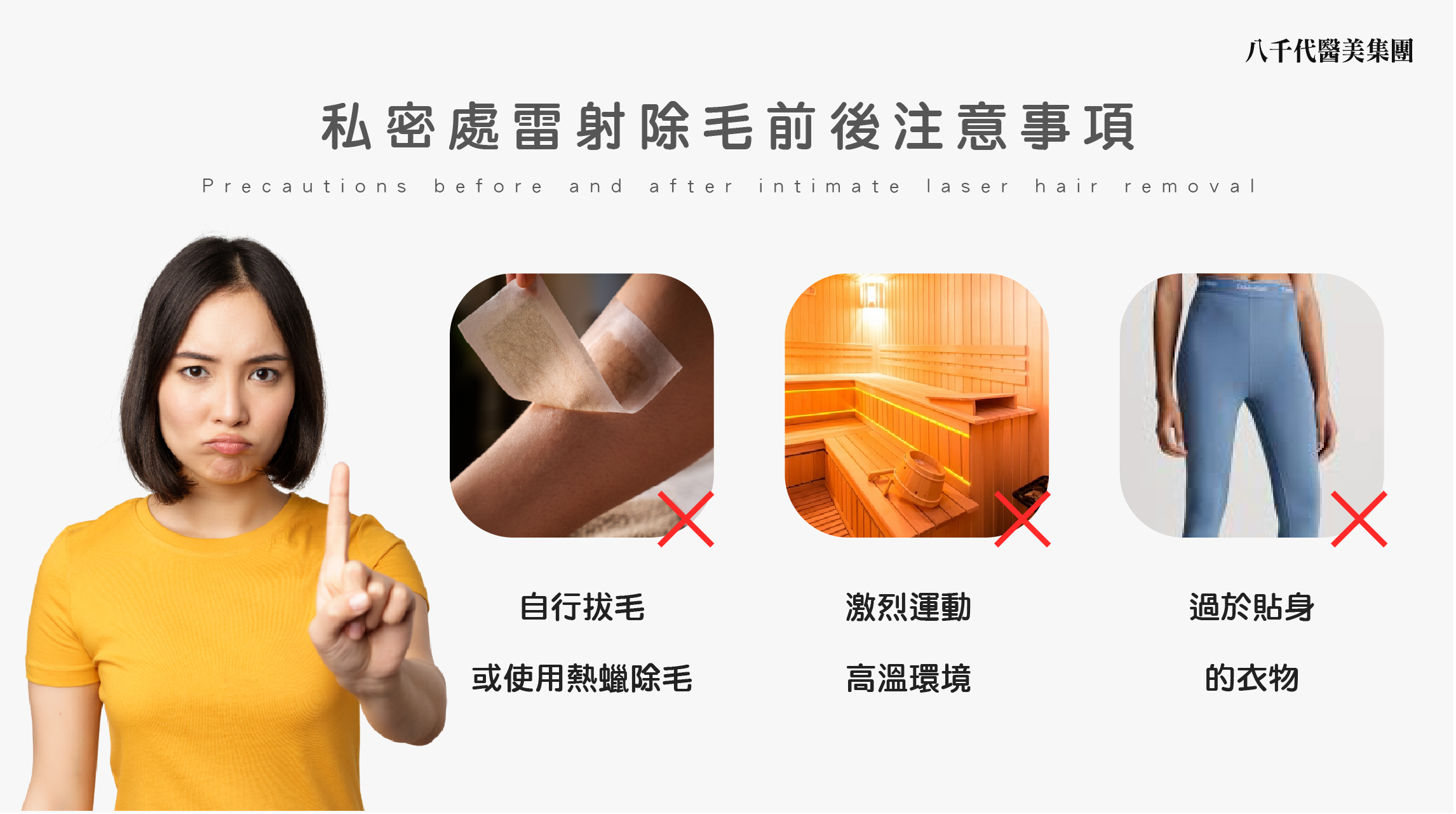 八千代醫美集團

私密處雷射除毛前後注意事項

Precautions before and after intimate laser hair removal

自行拔毛

或使用熱蠟除毛

激烈運動

高溫環境

過於貼身

的衣物