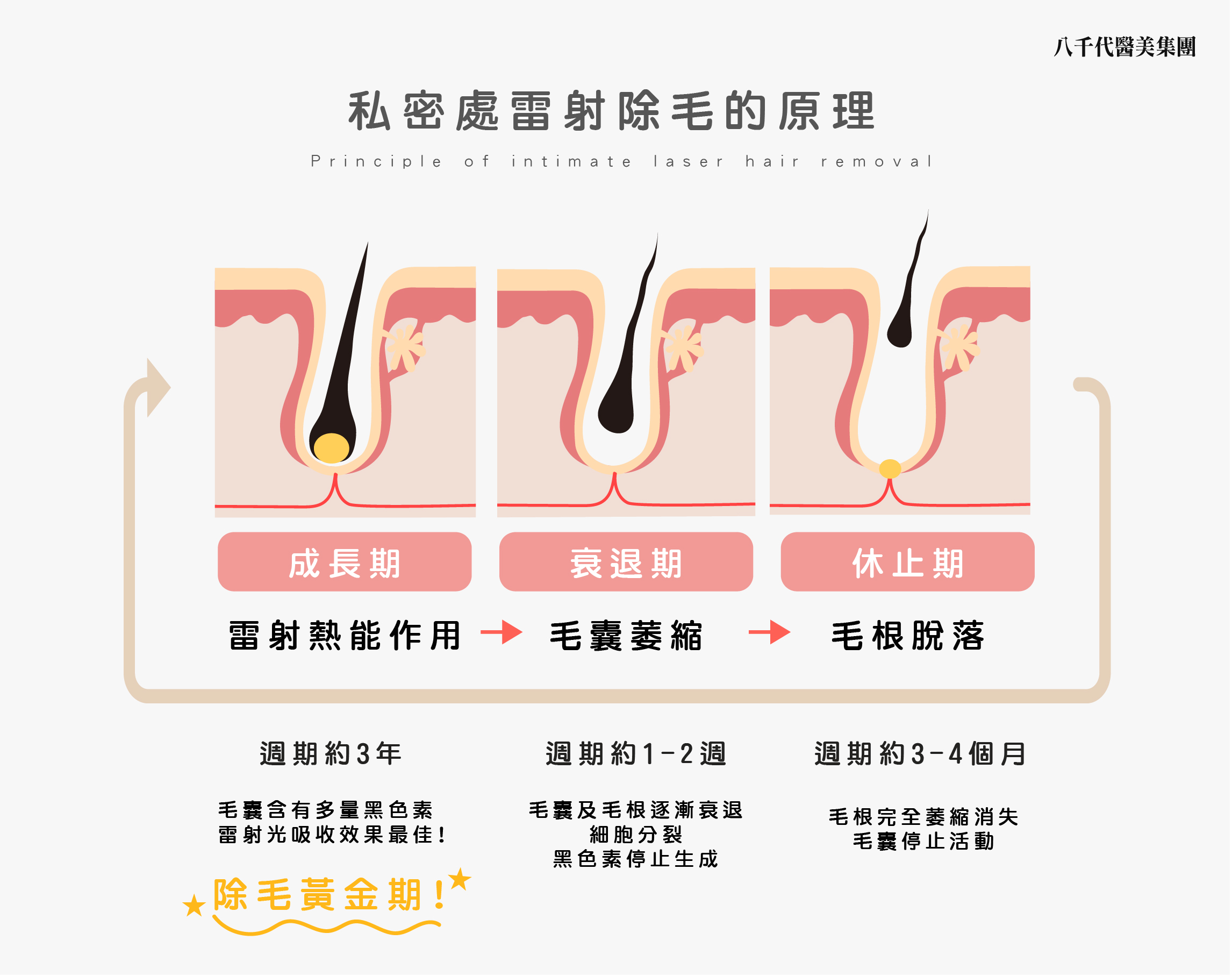 八千代醫美集團

私密處雷射除毛的原理

Principle of intimate laser hair removal

成長期

衰退期

休止期

雷射熱能作用 → 毛囊萎縮 → 毛根脫落

週期約3年

毛囊含有多量黑色素
雷射光吸收效果最佳！

除毛黃金期！

週期約1-2週

毛囊及毛根逐漸衰退
細胞分裂
黑色素停止生成

週期約3-4個月

毛根完全萎縮消失
毛囊停止活動